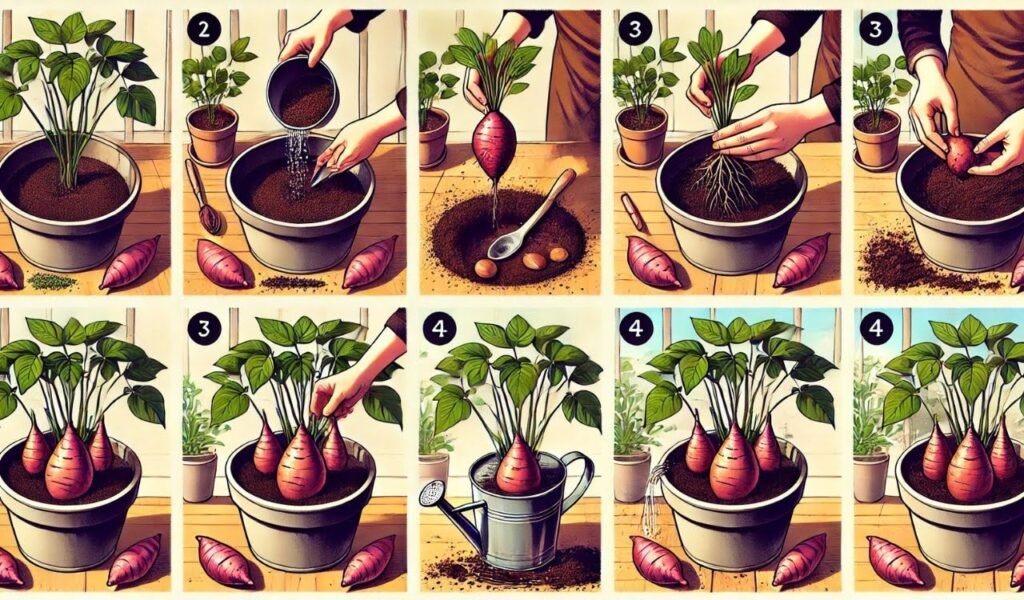 2

3

3

3

4

4

4