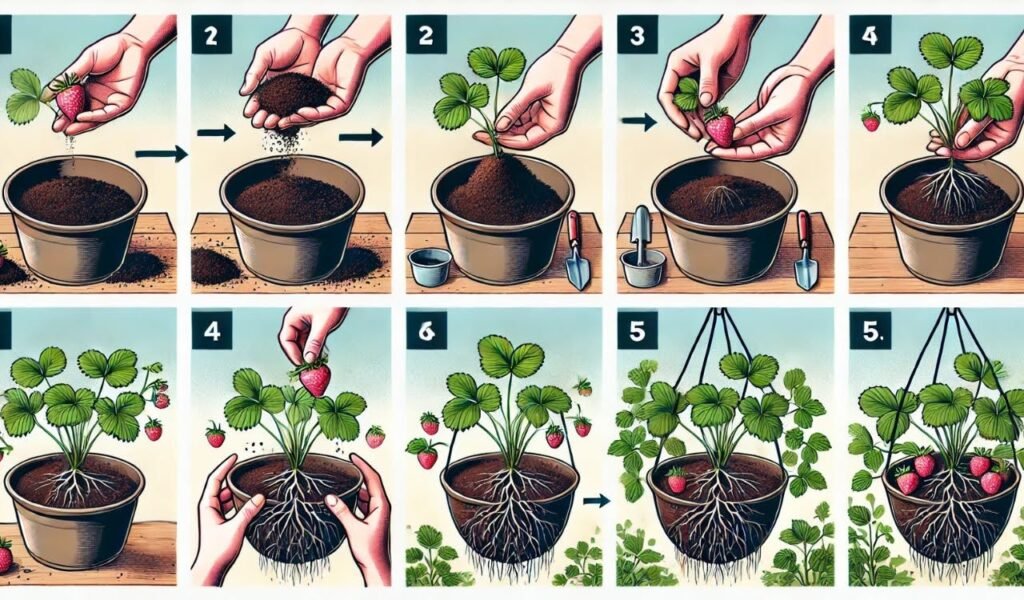 2

2

3

4

4

6

5

5.